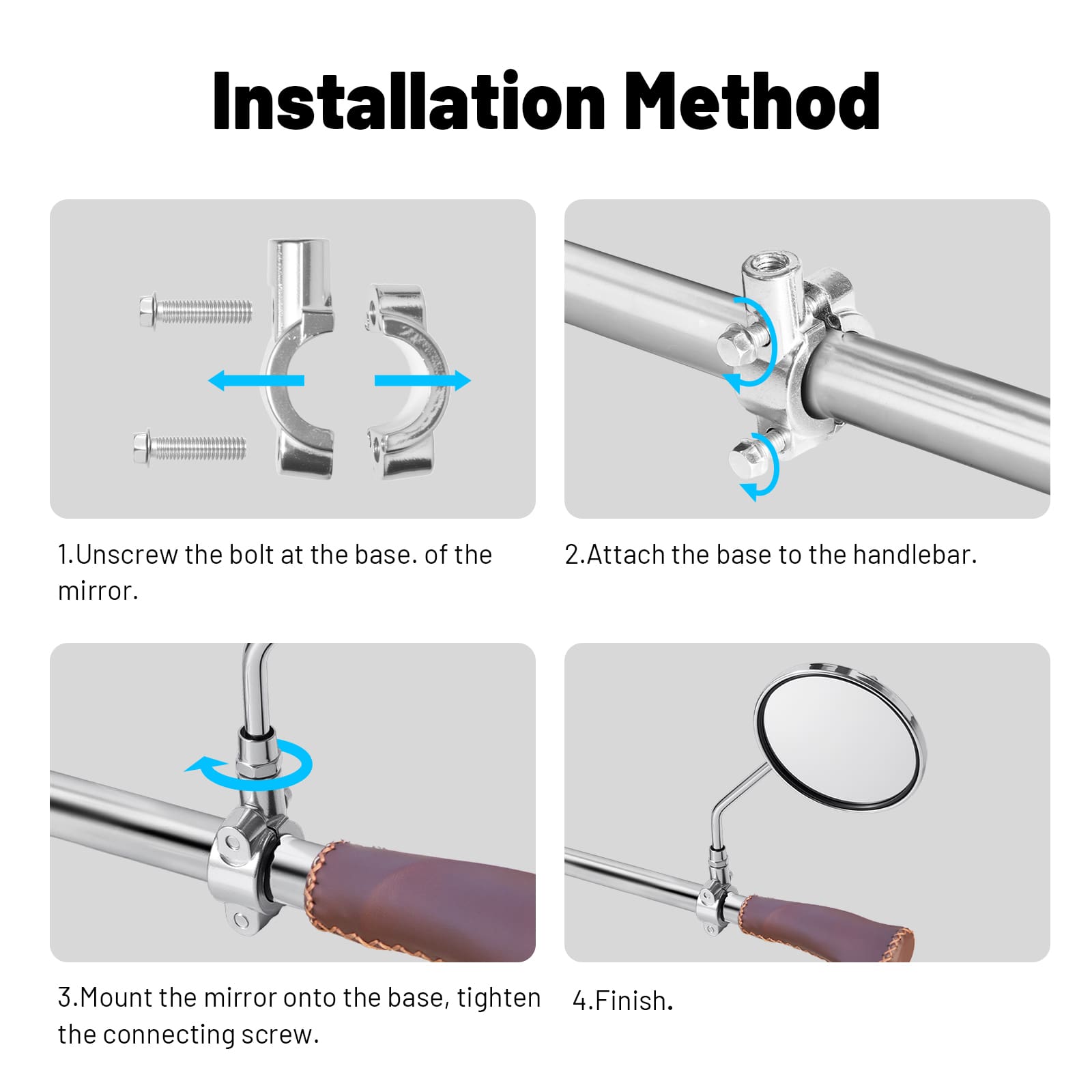 Installation Method

1.Unscrew the bolt at the base. of the mirror.

2.Attach the base to the handlebar.

3.Mount the mirror onto the base, tighten the connecting screw.

4.Finish.