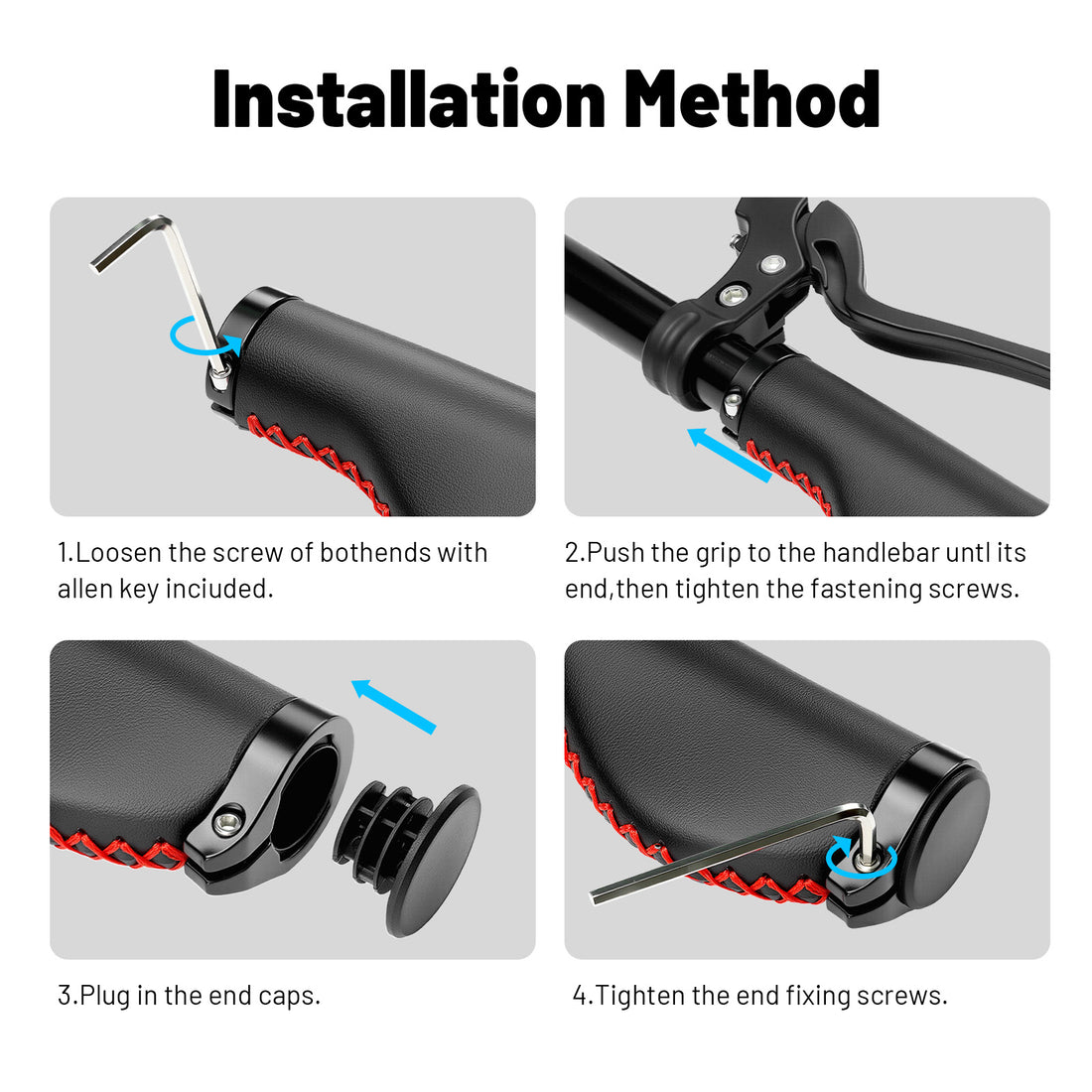 Installation Method

1.Loosen the screw of bothends with allen key inciuded.

2.Push the grip to the handlebar untl its end,then tighten the fastening screws.

3.Plug in the end caps.

4.Tighten the end fixing screws.