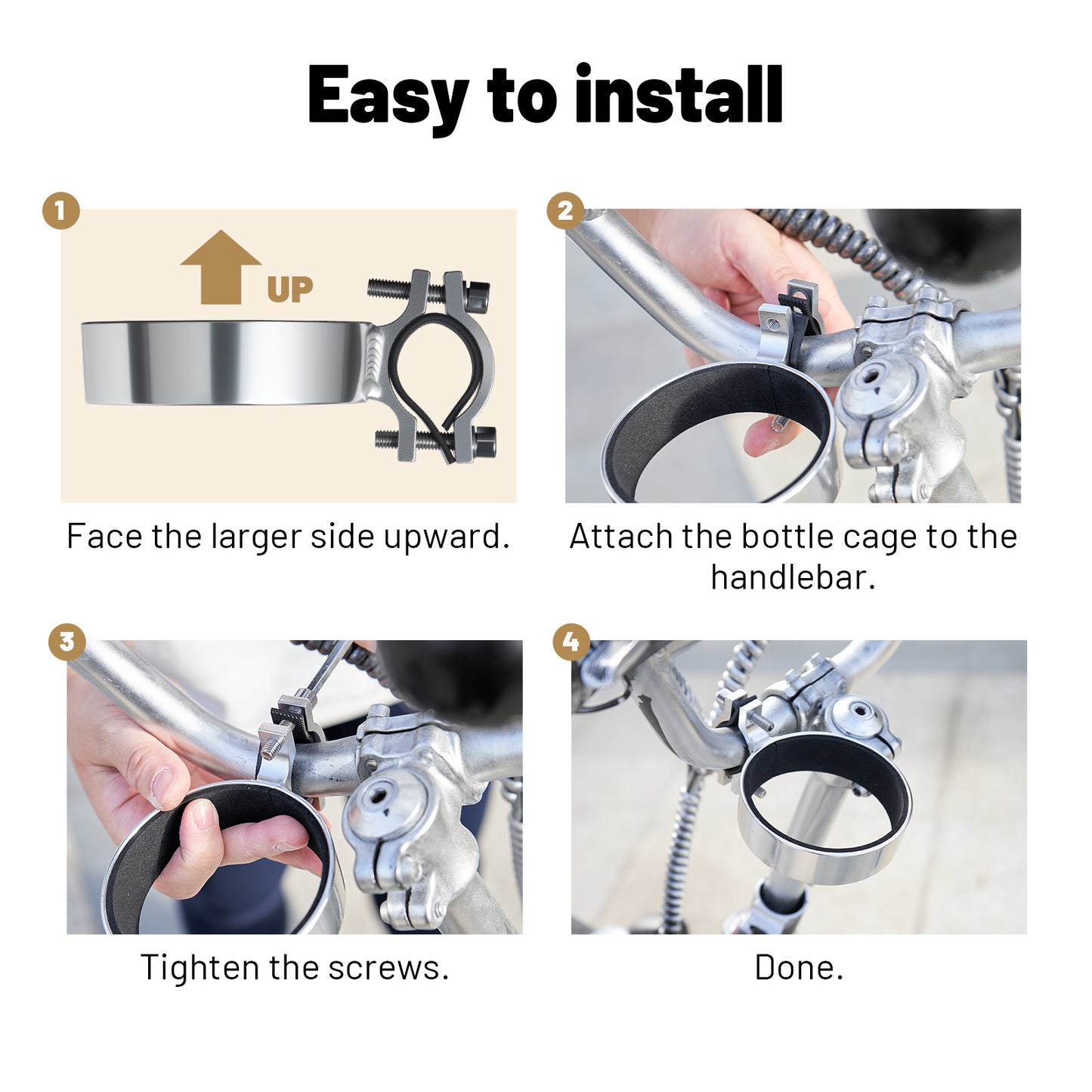 Easy to install

1

UP

Face the larger side upward.

2

Attach the bottle cage to the handlebar.

3

Tighten the screws.

4

Done.