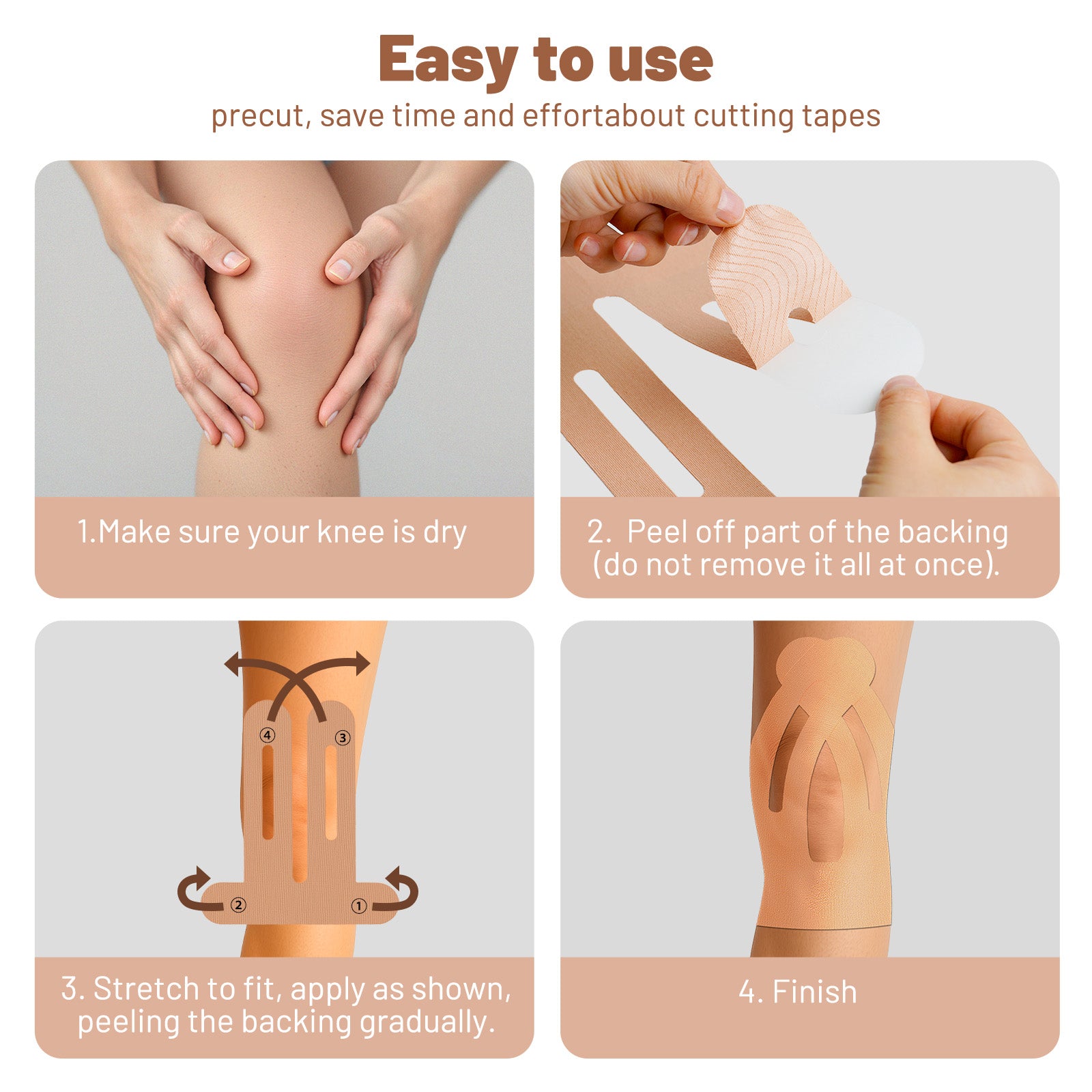 Easy to use

precut, save time and effortabout cutting tapes

1.Make sure your knee is dry

2. Peel off part of the backing (do not remove it all at once).

④ ③ ② ①

3. Stretch to fit, apply as shown, peeling the backing gradually.

4. Finish