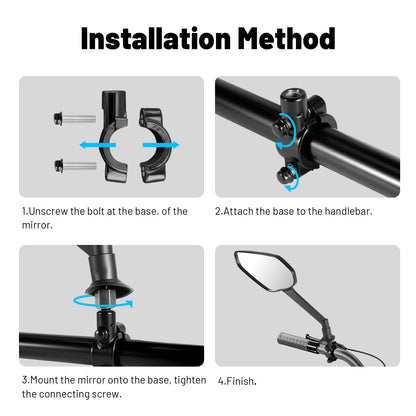 Installation Method

1.Unscrew the bolt at the base. of the mirror.

2.Attach the base to the handlebar.

3.Mount the mirror onto the base, tighten the connecting screw.

4.Finish.