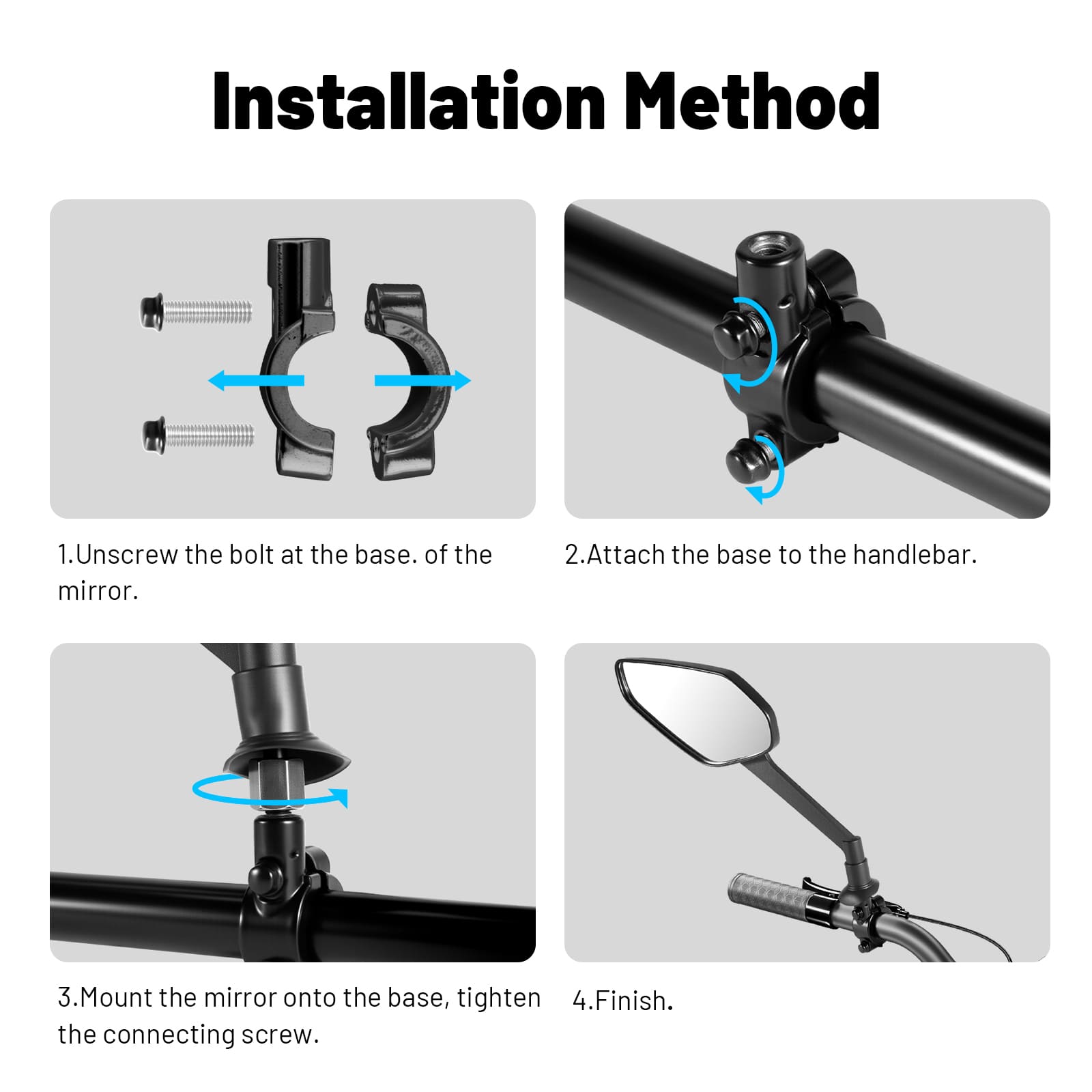 Installation Method

1.Unscrew the bolt at the base. of the mirror.

2.Attach the base to the handlebar.

3.Mount the mirror onto the base, tighten the connecting screw.

4.Finish.