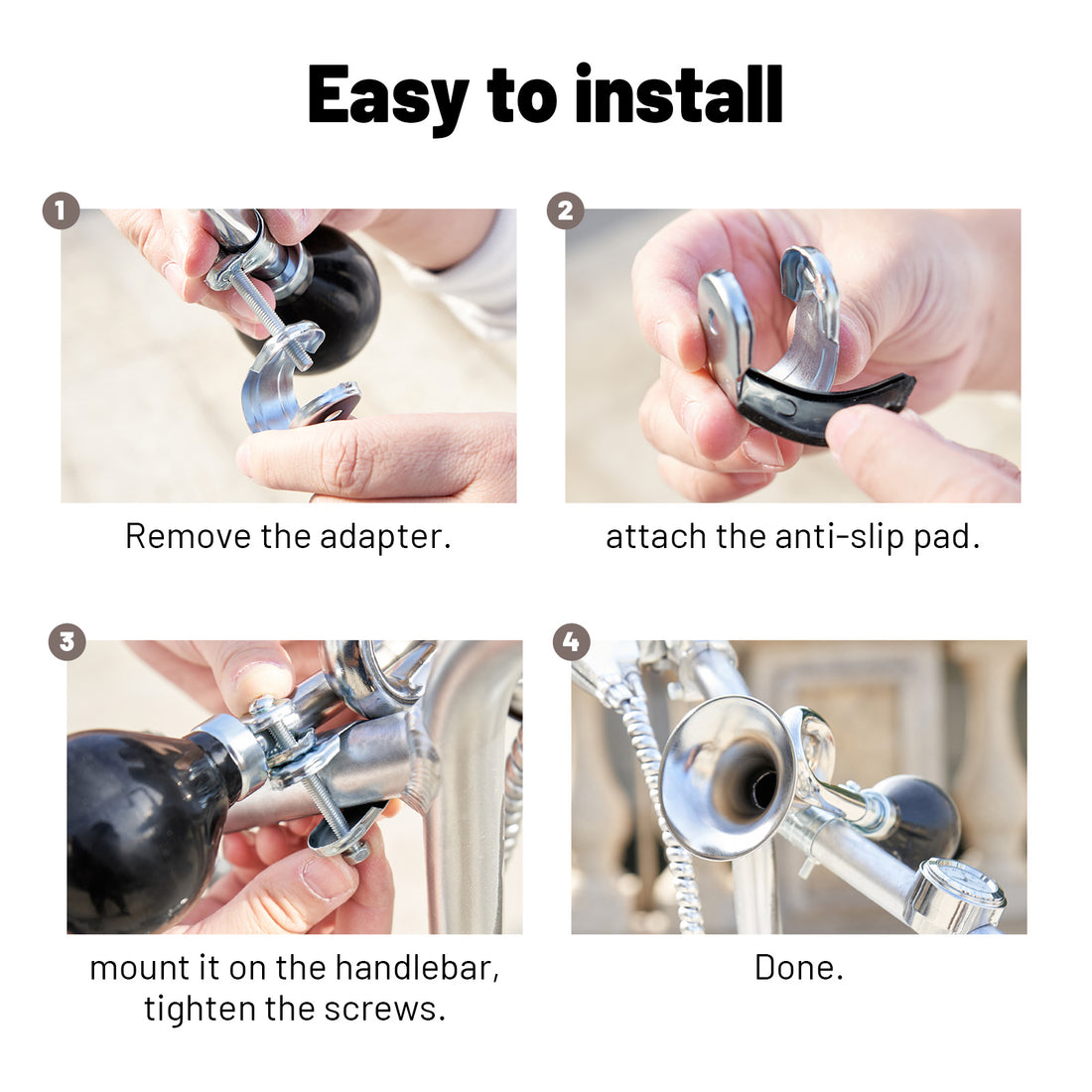 Easy to install

1

Remove the adapter.

2

attach the anti-slip pad.

3

mount it on the handlebar, tighten the screws.

4

Done.