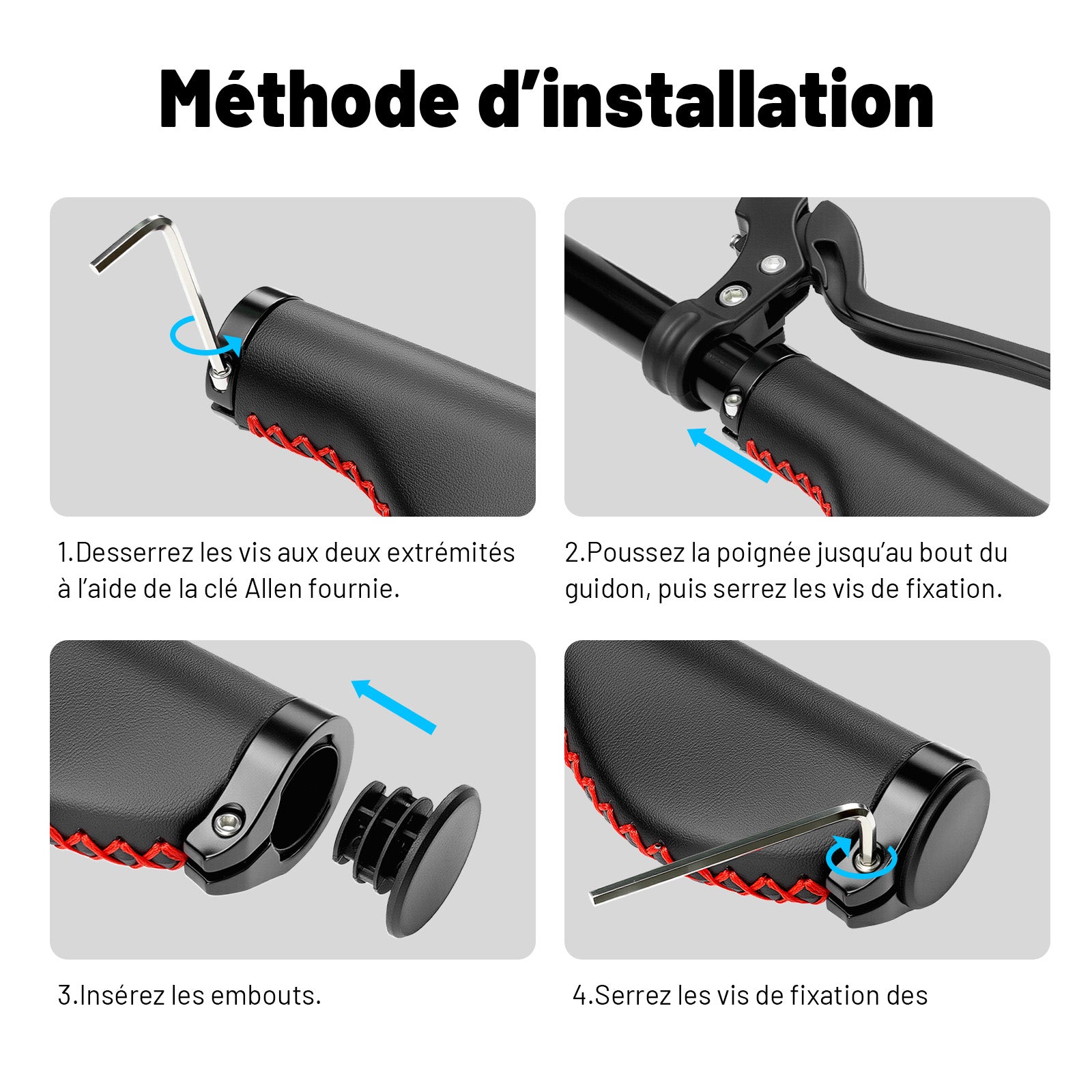 Méthode d’installation

1.Desserrez les vis aux deux extrémités à l’aide de la clé Allen fournie.

2.Poussez la poignée jusqu’au bout du guidon, puis serrez les vis de fixation.

3.Insérez les embouts.

4.Serrez les vis de fixation des