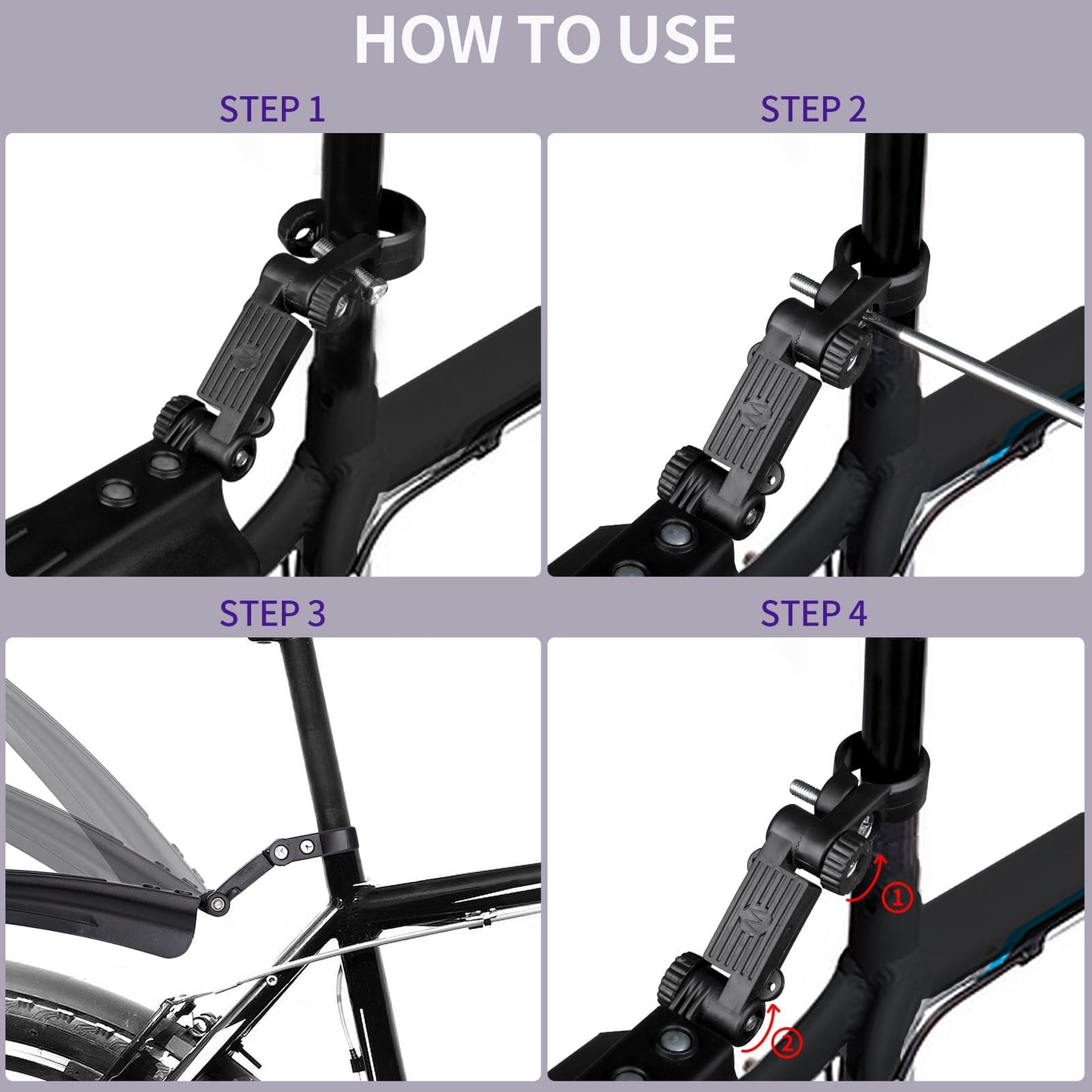 HOW TO USE

STEP 1

STEP 2

STEP 3

STEP 4

①

②