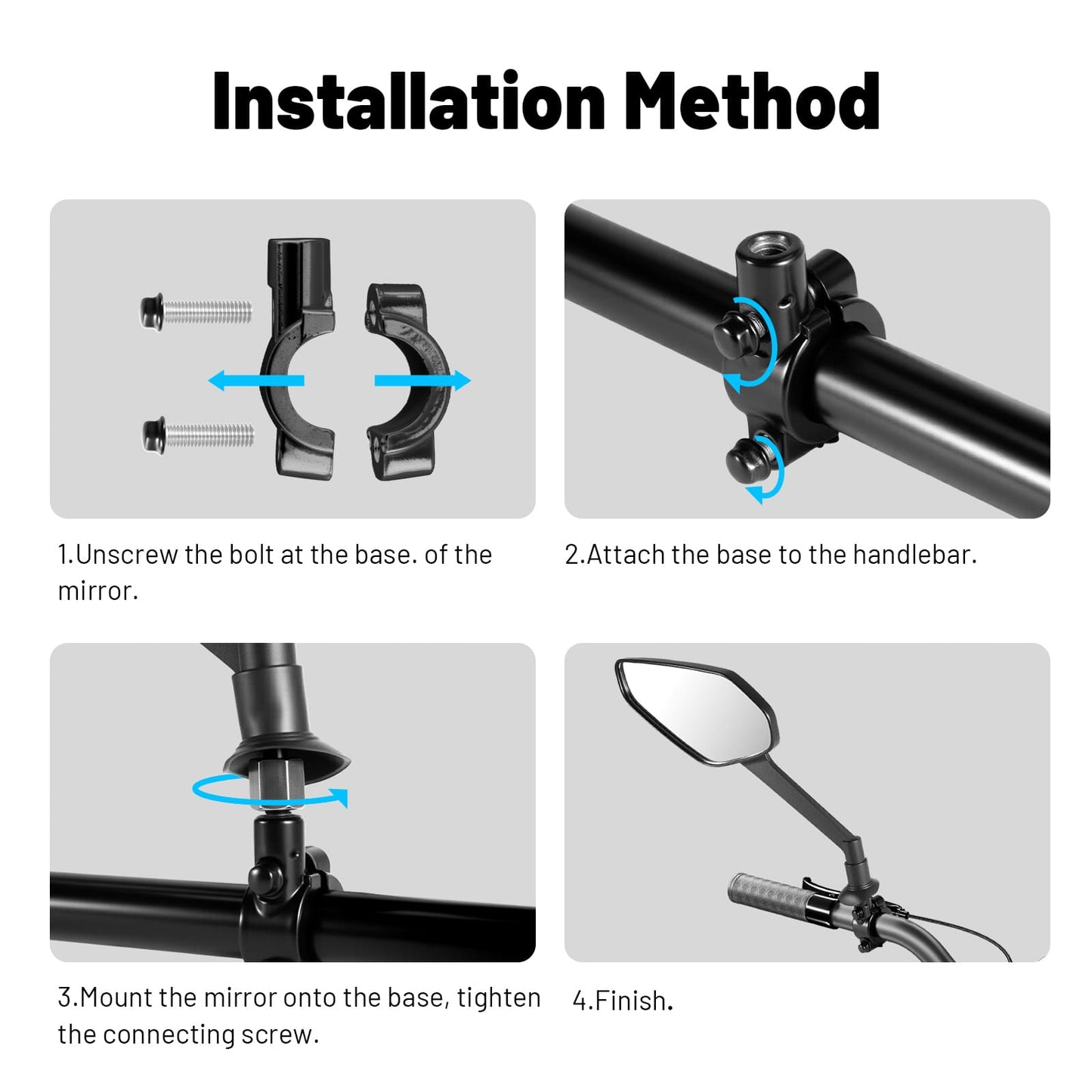 Installation Method

1.Unscrew the bolt at the base. of the mirror.

2.Attach the base to the handlebar.

3.Mount the mirror onto the base, tighten the connecting screw.

4.Finish.