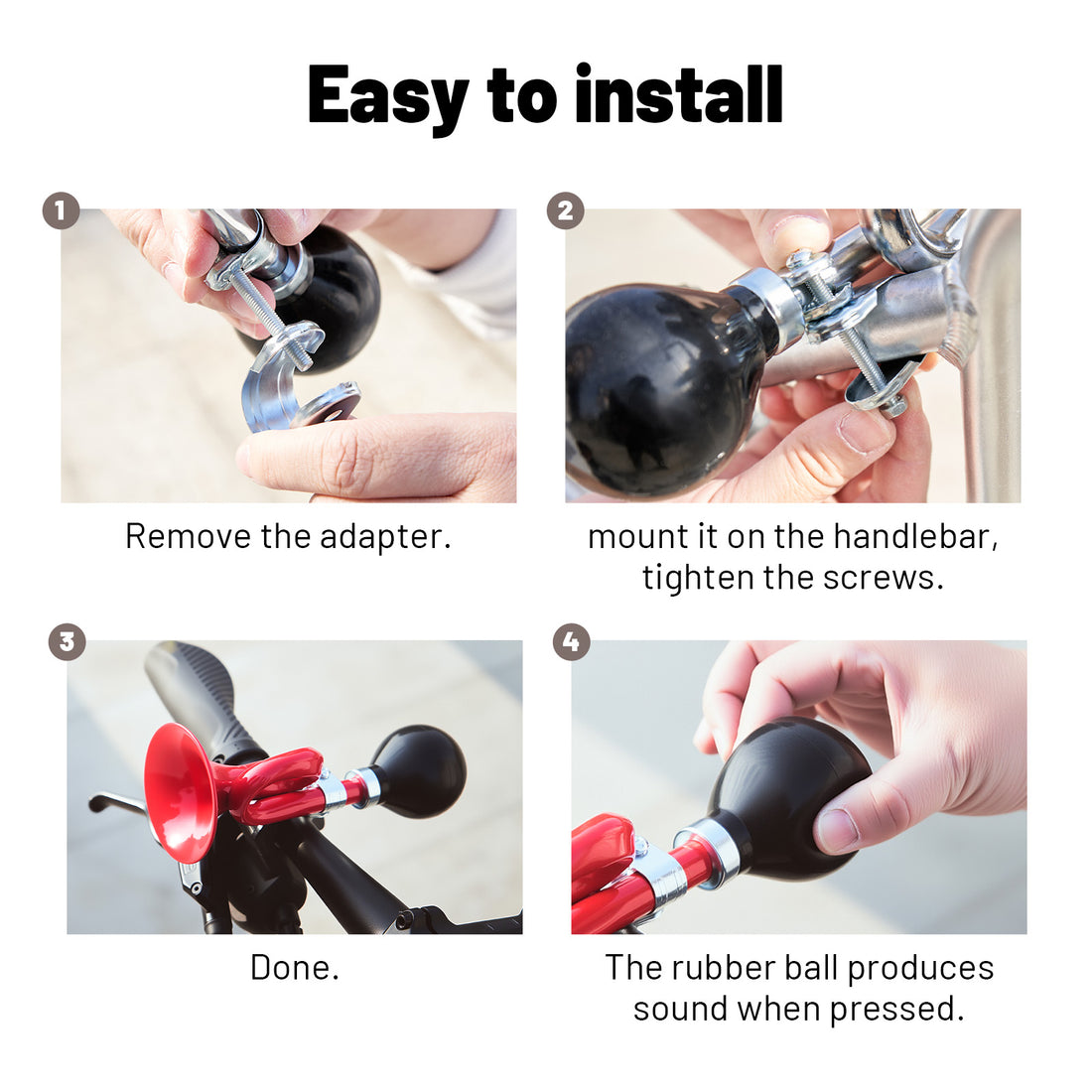 Easy to install

1

Remove the adapter.

2

mount it on the handlebar, tighten the screws.

3

Done.

4

The rubber ball produces sound when pressed.