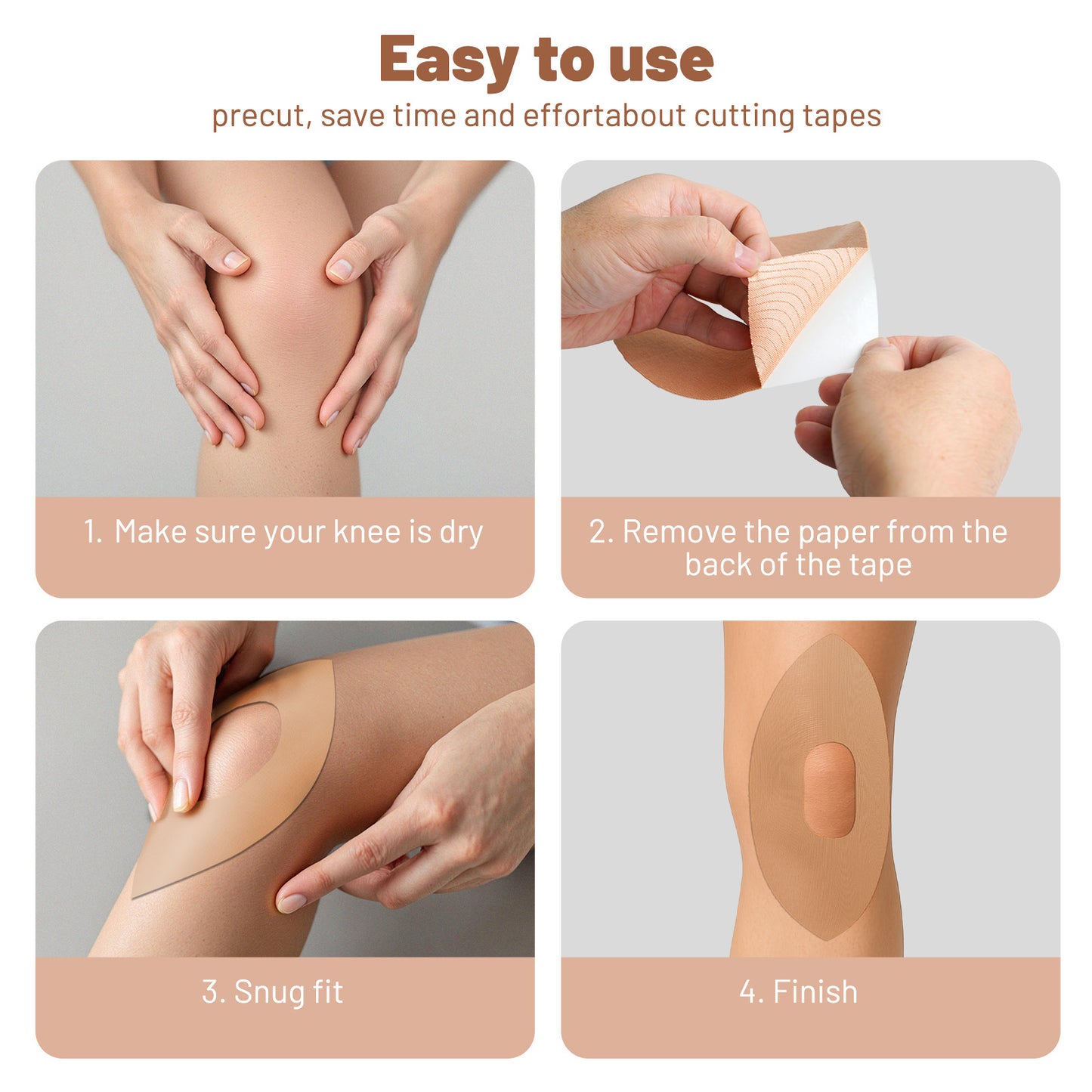 Easy to use

precut, save time and effortabout cutting tapes

1. Make sure your knee is dry

2. Remove the paper from the back of the tape

3. Snug fit

4. Finish